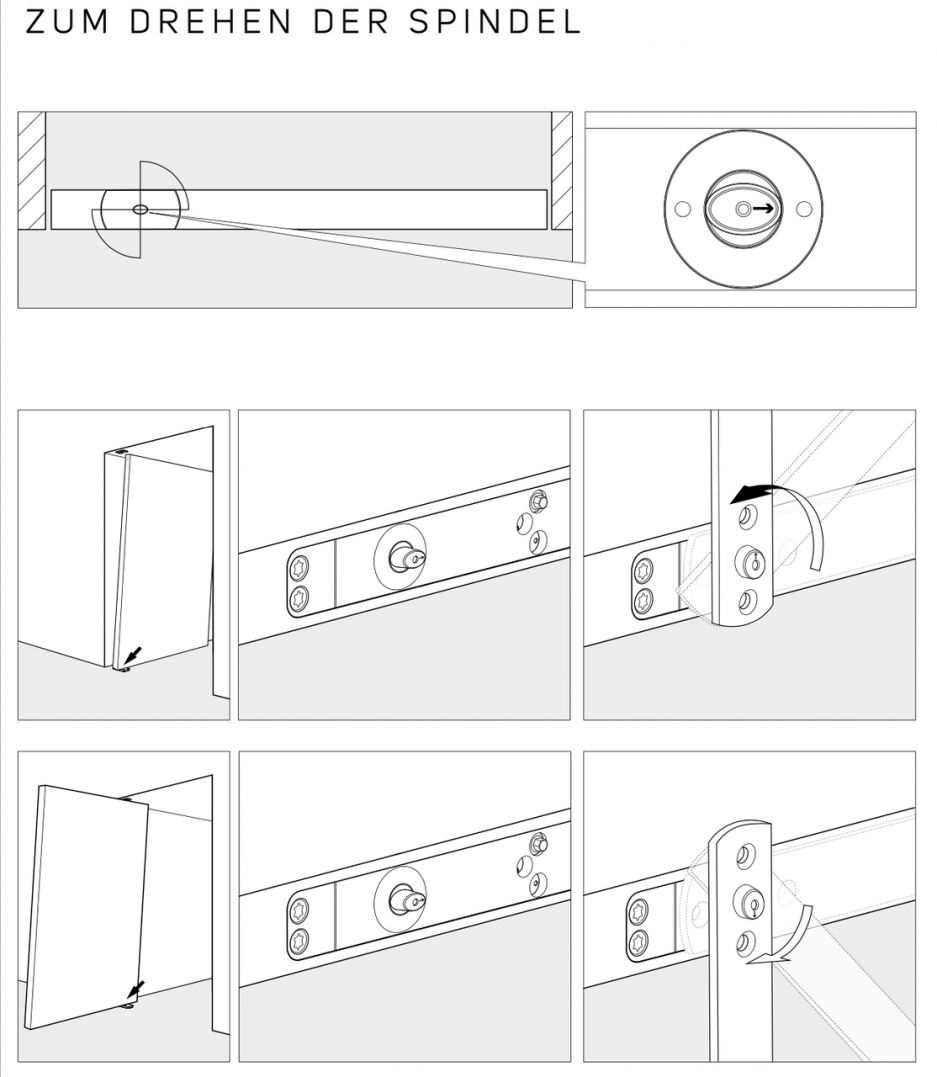 ZUM DREHEN DER SPINDEL